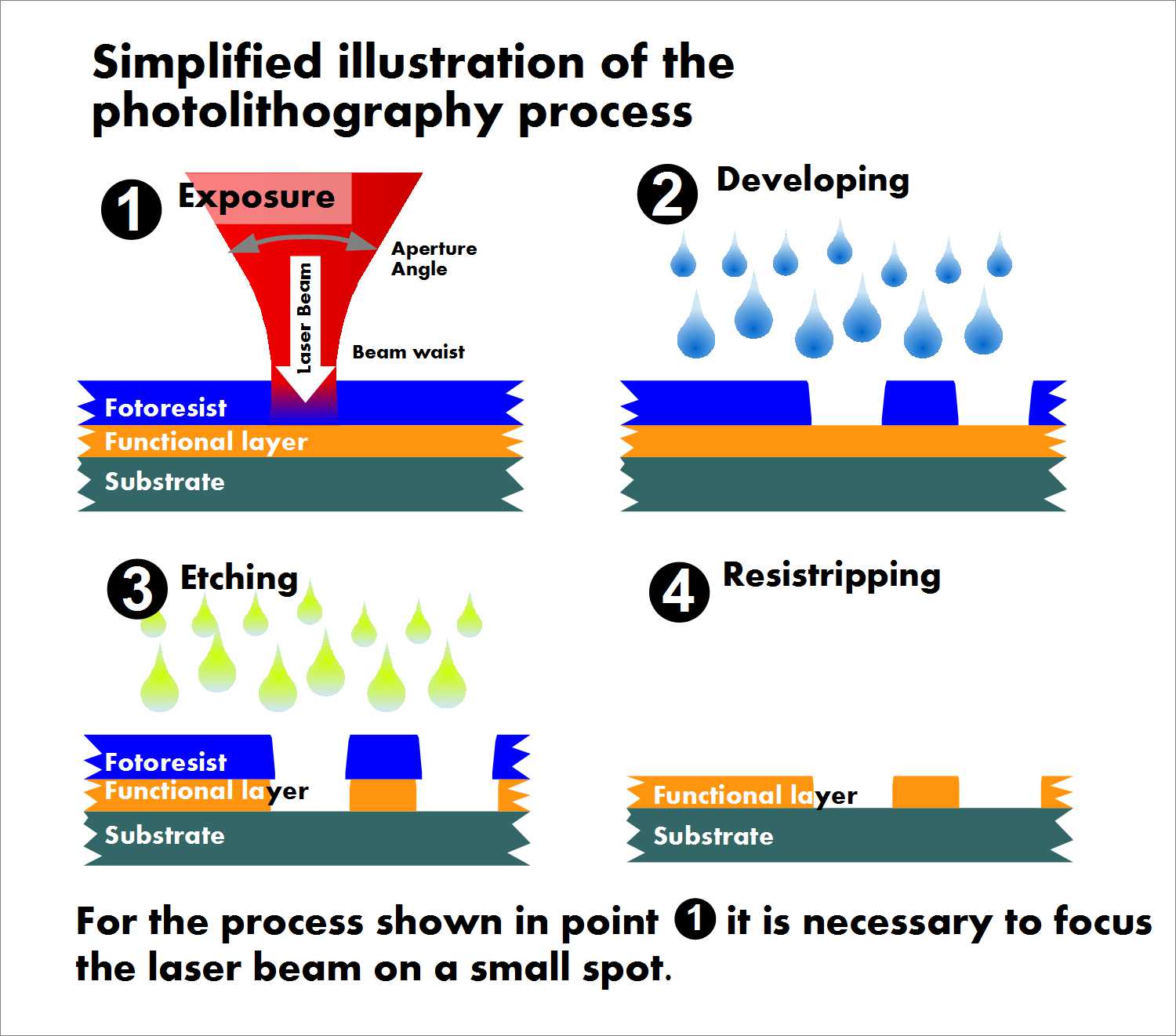 Simplified illustration of the photolithography process

1 Exposure

Aperture Angle

Laser Beam

Beam waist

Fotoresist
Functional layer
Substrate

2 Developing

3 Etching

Fotoresist
Functional layer
Substrate

4 Resistripping

Functional layer
Substrate

For the process shown in point 1 it is necessary to focus the laser beam on a small spot.